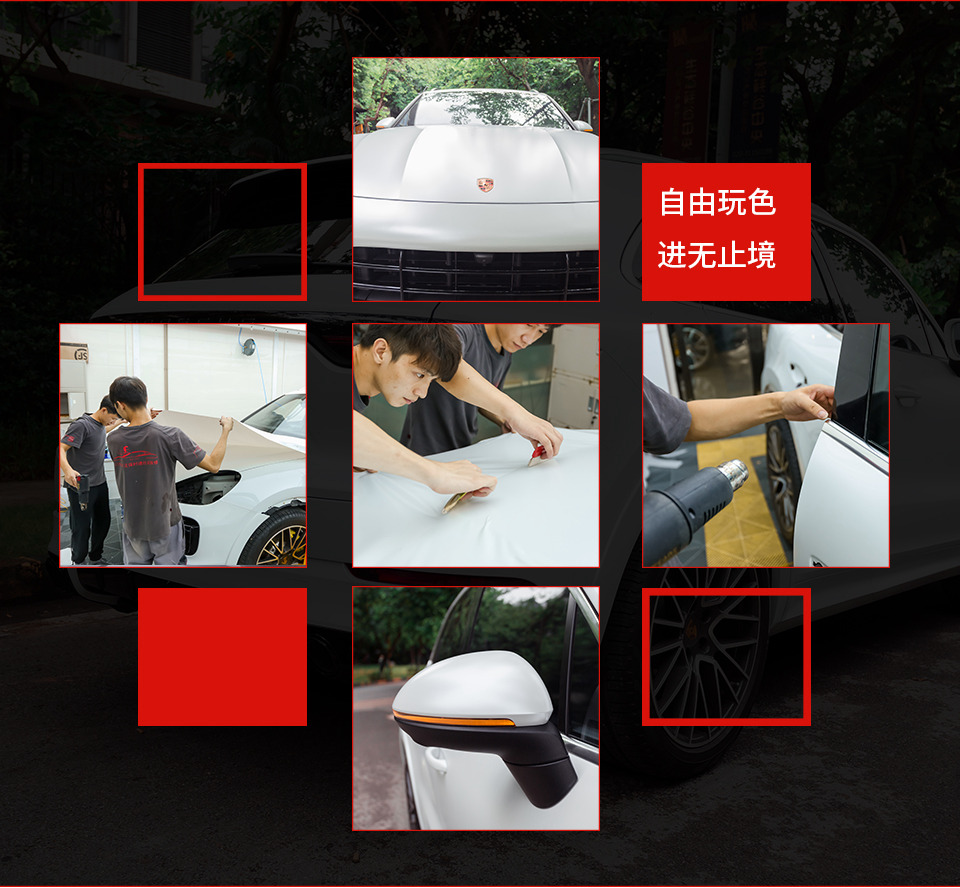 自由玩色
进无止境